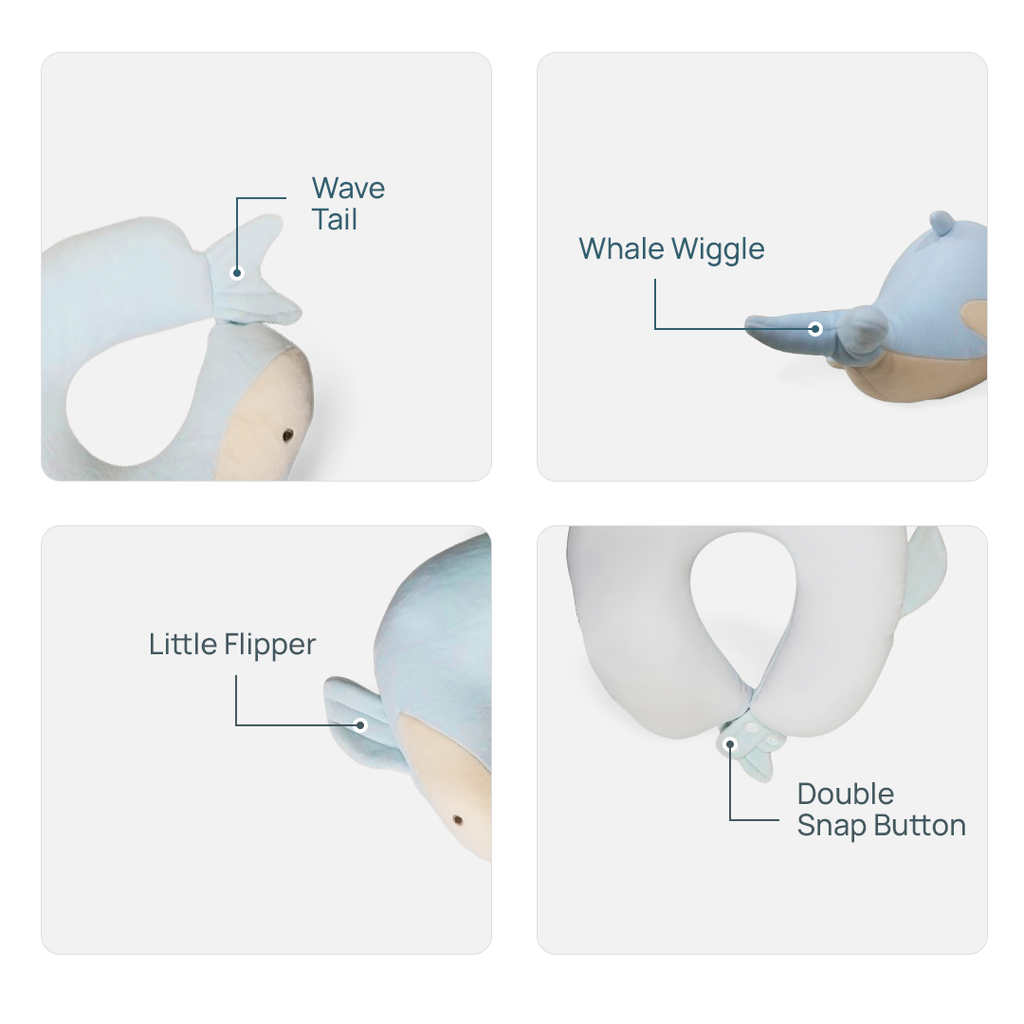 Wave
Tail

Whale Wiggle

Little Flipper

Double
Snap Button