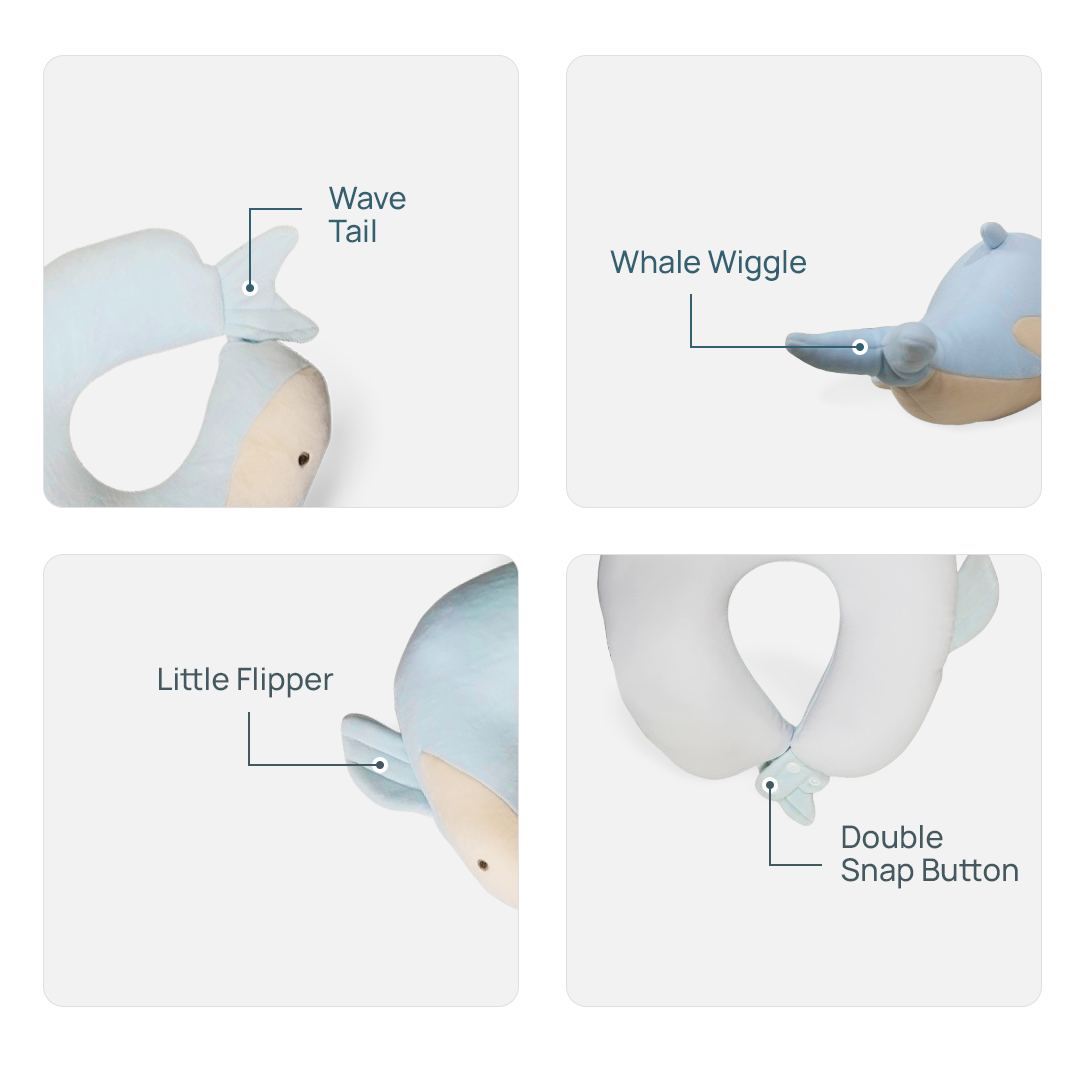 Wave Tail

Whale Wiggle

Little Flipper

Double Snap Button